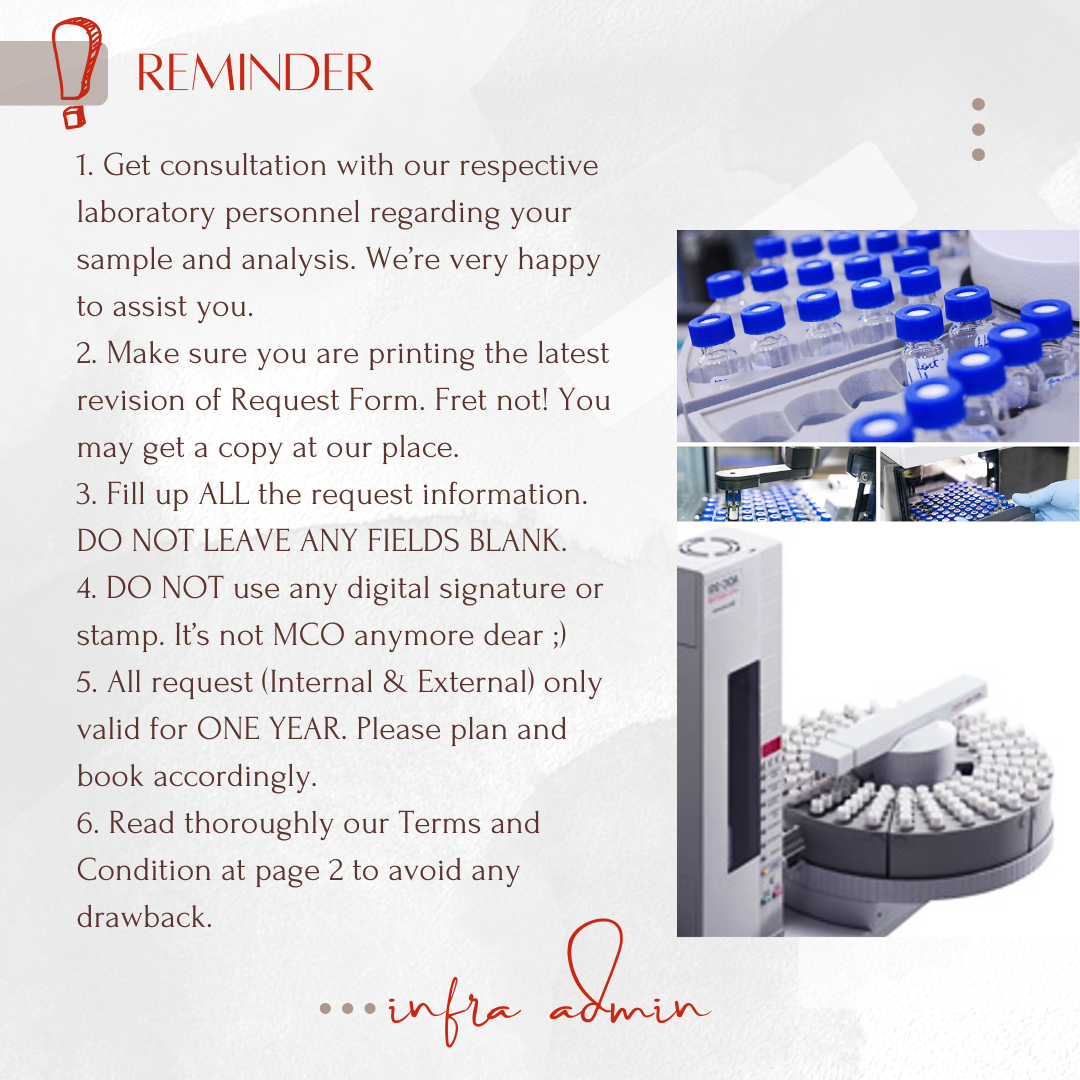 REMINDER

1. Get consultation with our respective laboratory personnel regarding your sample and analysis. We're very happy to assist you.
2. Make sure you are printing the latest revision of Request Form. Fret not! You may get a copy at our place.
3. Fill up ALL the request information. DO NOT LEAVE ANY FIELDS BLANK.
4. DO NOT use any digital signature or stamp. It's not MCO anymore dear ;)
5. All request (Internal & External) only valid for ONE YEAR. Please plan and book accordingly.
6. Read thoroughly our Terms and Condition at page 2 to avoid any drawback.

infra admin